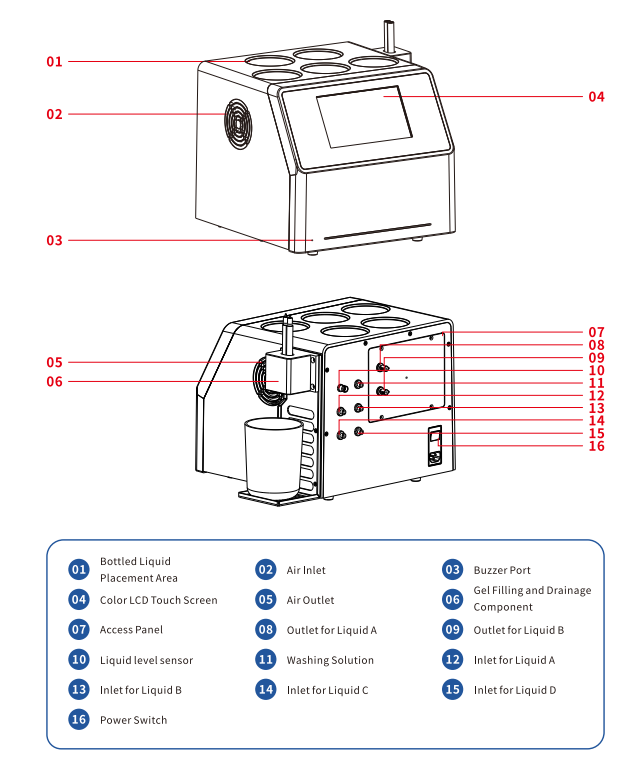 01
02
03
04

05
06
07
08
09
10
11
12
13
14
15
16

01 Bottled Liquid Placement Area
02 Air Inlet
03 Buzzer Port
04 Color LCD Touch Screen
05 Air Outlet
06 Gel Filling and Drainage Component
07 Access Panel
08 Outlet for Liquid A
09 Outlet for Liquid B
10 Liquid level sensor
11 Washing Solution
12 Inlet for Liquid A
13 Inlet for Liquid B
14 Inlet for Liquid C
15 Inlet for Liquid D
16 Power Switch